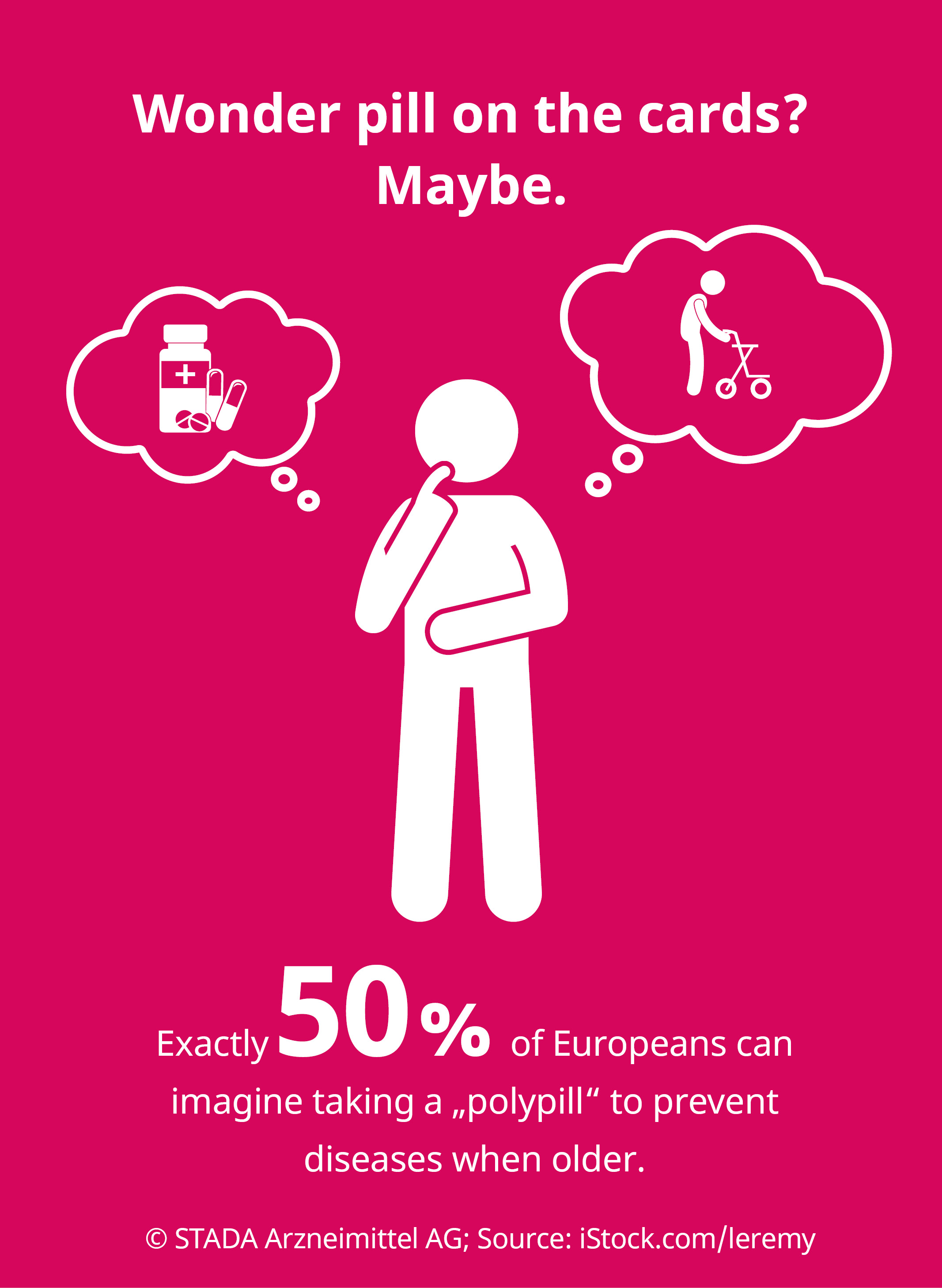 Wonder pill on the cards?
Maybe.

Exactly 50% of Europeans can imagine taking a „polypill“ to prevent diseases when older.

© STADA Arzneimittel AG; Source: iStock.com/leremy